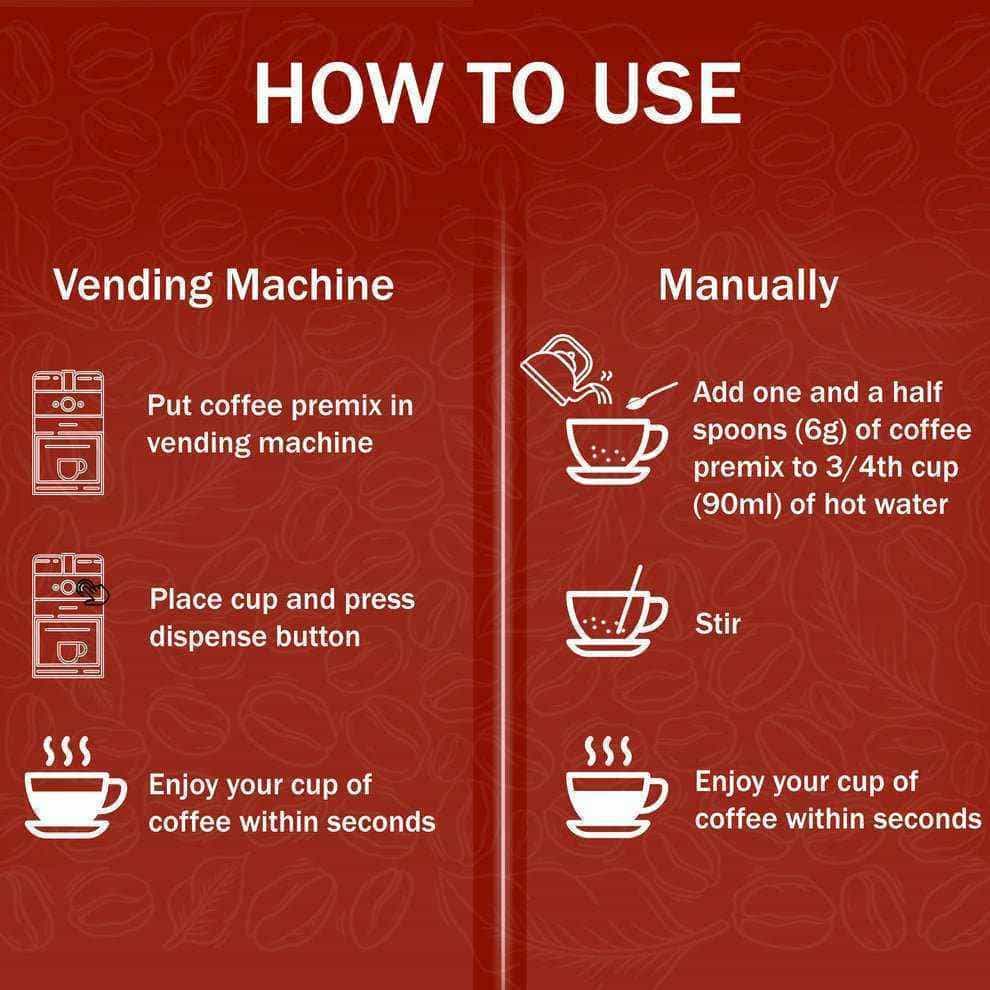 HOW TO USE

Vending Machine

Put coffee premix in vending machine

Place cup and press dispense button

Enjoy your cup of coffee within seconds

Manually

Add one and a half spoons (6g) of coffee premix to 3/4th cup (90ml) of hot water

Stir

Enjoy your cup of coffee within seconds