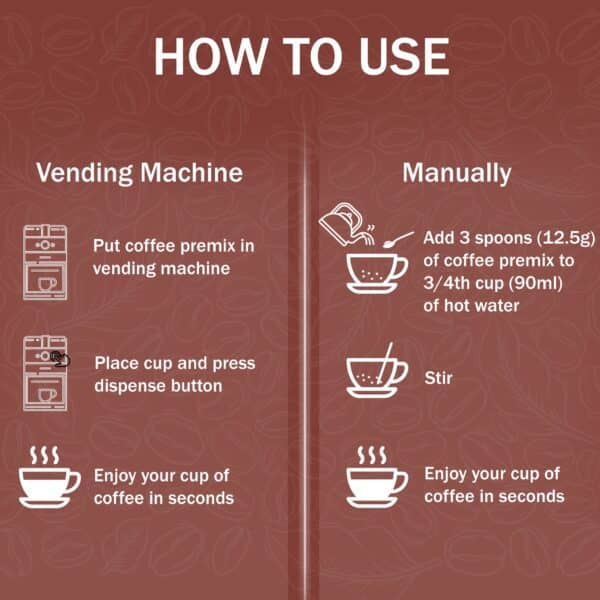 HOW TO USE

Vending Machine

Put coffee premix in vending machine

Place cup and press dispense button

Enjoy your cup of coffee in seconds

Manually

Add 3 spoons (12.5g) of coffee premix to 3/4th cup (90ml) of hot water

Stir

Enjoy your cup of coffee in seconds