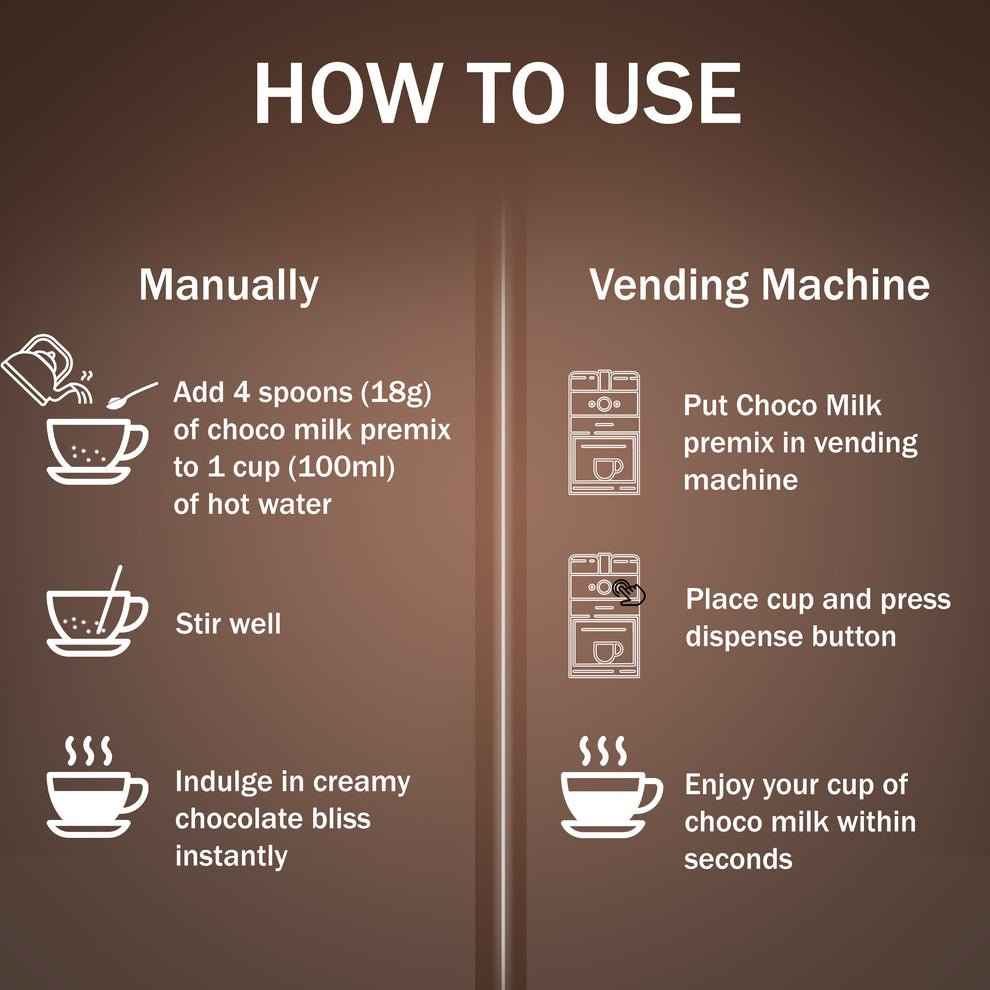 HOW TO USE

Manually

Add 4 spoons (18g) of choco milk premix to 1 cup (100ml) of hot water

Stir well

Indulge in creamy chocolate bliss instantly

Vending Machine

Put Choco Milk premix in vending machine

Place cup and press dispense button

Enjoy your cup of choco milk within seconds