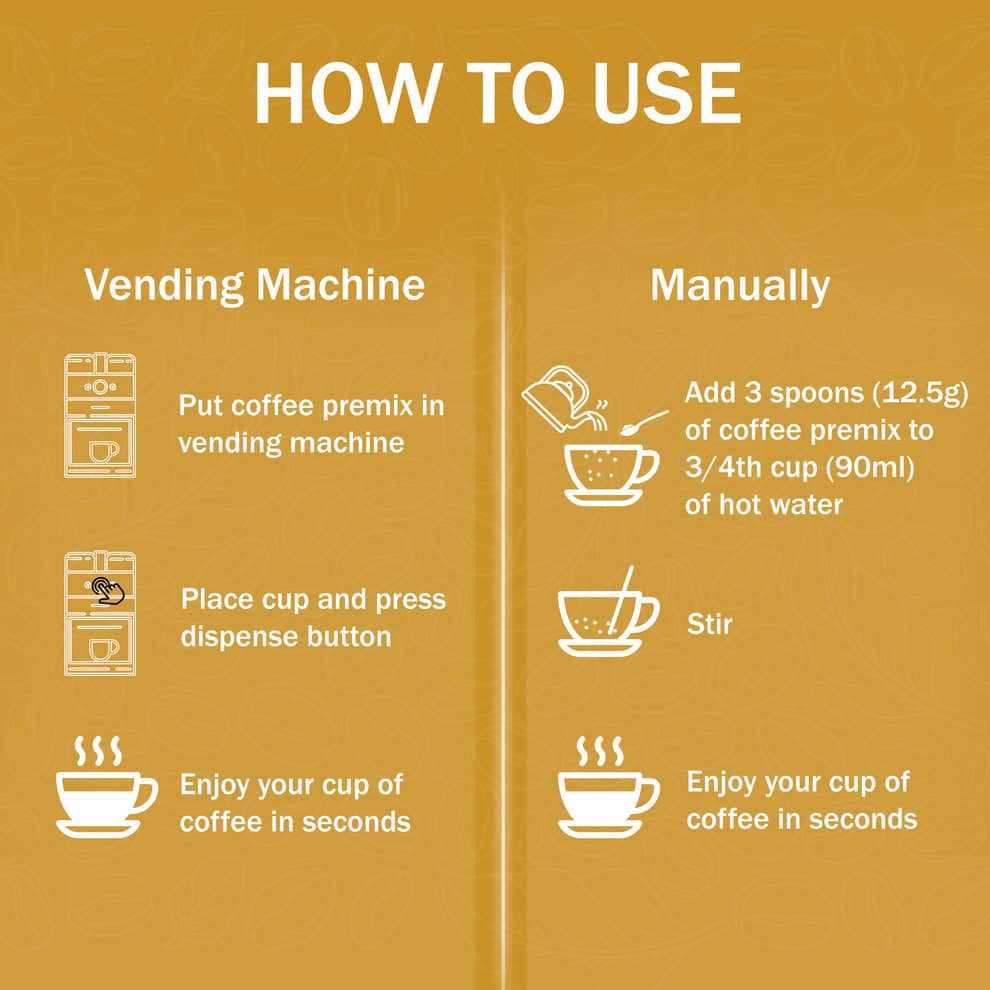 HOW TO USE

Vending Machine

Put coffee premix in vending machine

Place cup and press dispense button

Enjoy your cup of coffee in seconds

Manually

Add 3 spoons (12.5g) of coffee premix to 3/4th cup (90ml) of hot water

Stir

Enjoy your cup of coffee in seconds