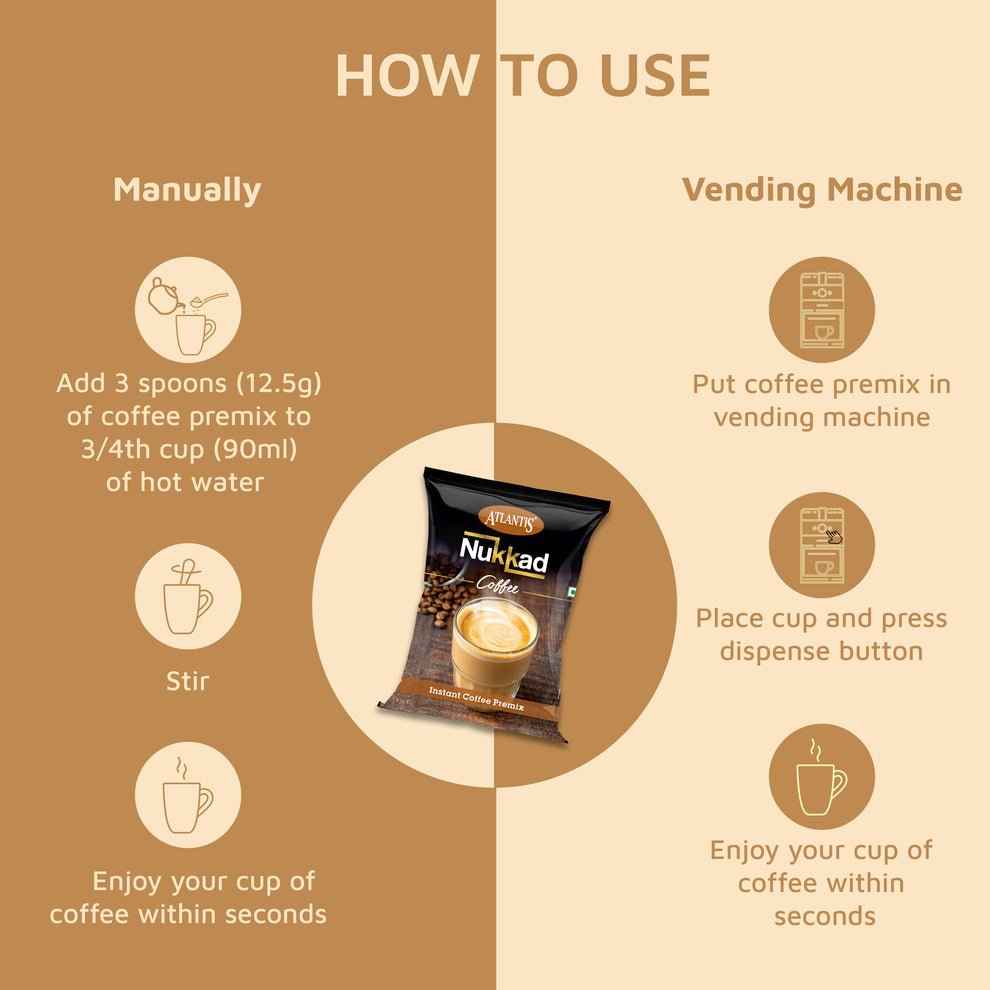 HOW TO USE

Manually

Add 3 spoons (12.5g) of coffee premix to 3/4th cup (90ml) of hot water

Stir

Enjoy your cup of coffee within seconds

ATLANTIS

Nukkad

Coffee

Instant Coffee Premix

Vending Machine

Put coffee premix in vending machine

Place cup and press dispense button

Enjoy your cup of coffee within seconds