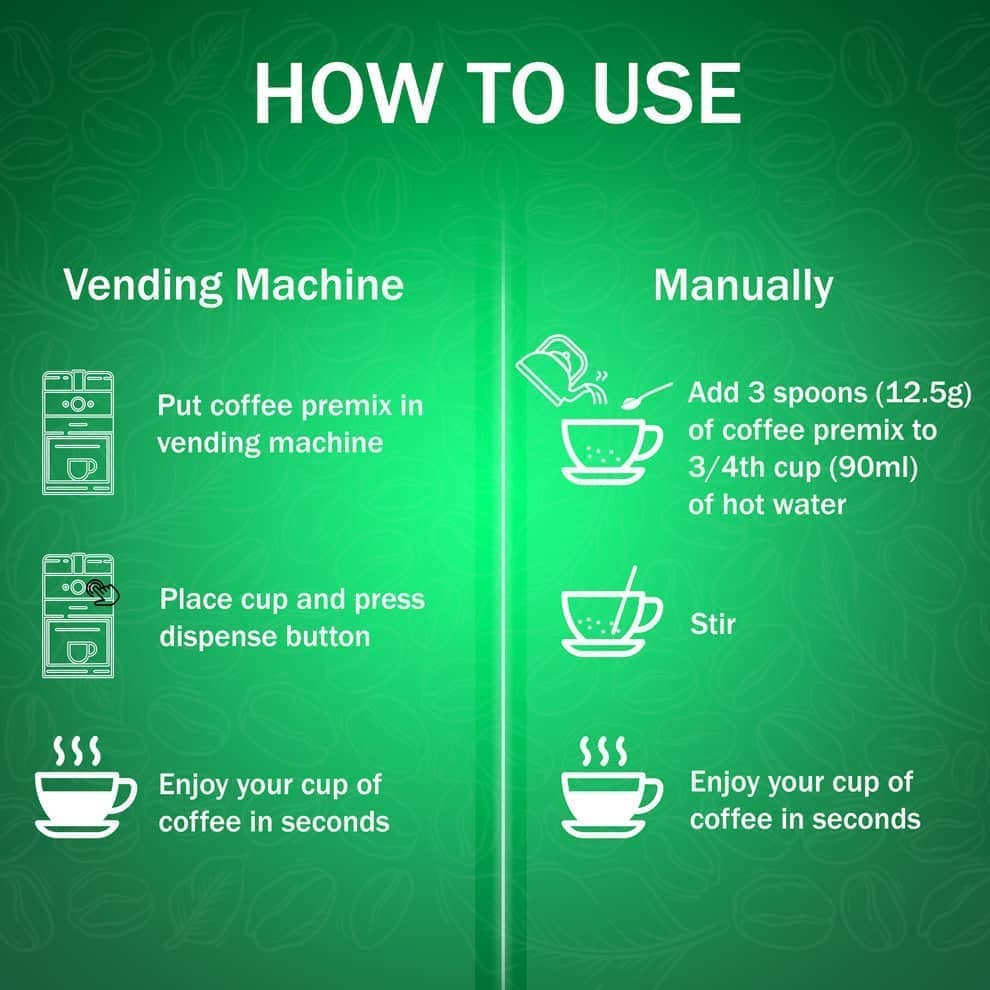 HOW TO USE

Vending Machine

Put coffee premix in vending machine

Place cup and press dispense button

Enjoy your cup of coffee in seconds

Manually

Add 3 spoons (12.5g) of coffee premix to 3/4th cup (90ml) of hot water

Stir

Enjoy your cup of coffee in seconds