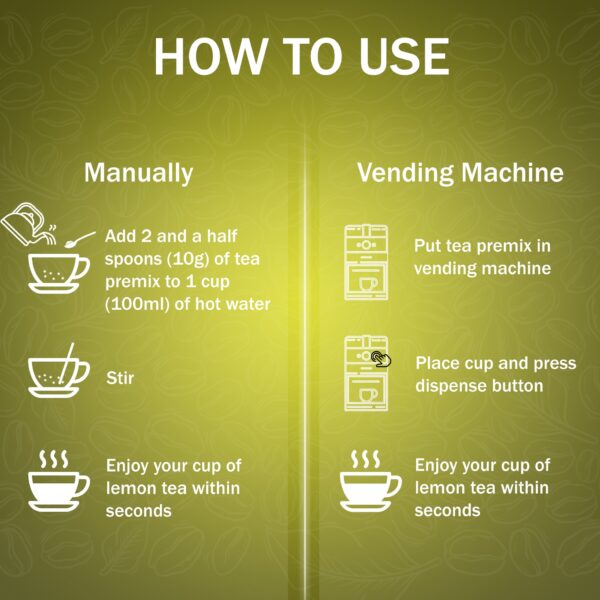 HOW TO USE

Manually

Add 2 and a half spoons (10g) of tea premix to 1 cup (100ml) of hot water

Stir

Enjoy your cup of lemon tea within seconds

Vending Machine

Put tea premix in vending machine

Place cup and press dispense button

Enjoy your cup of lemon tea within seconds