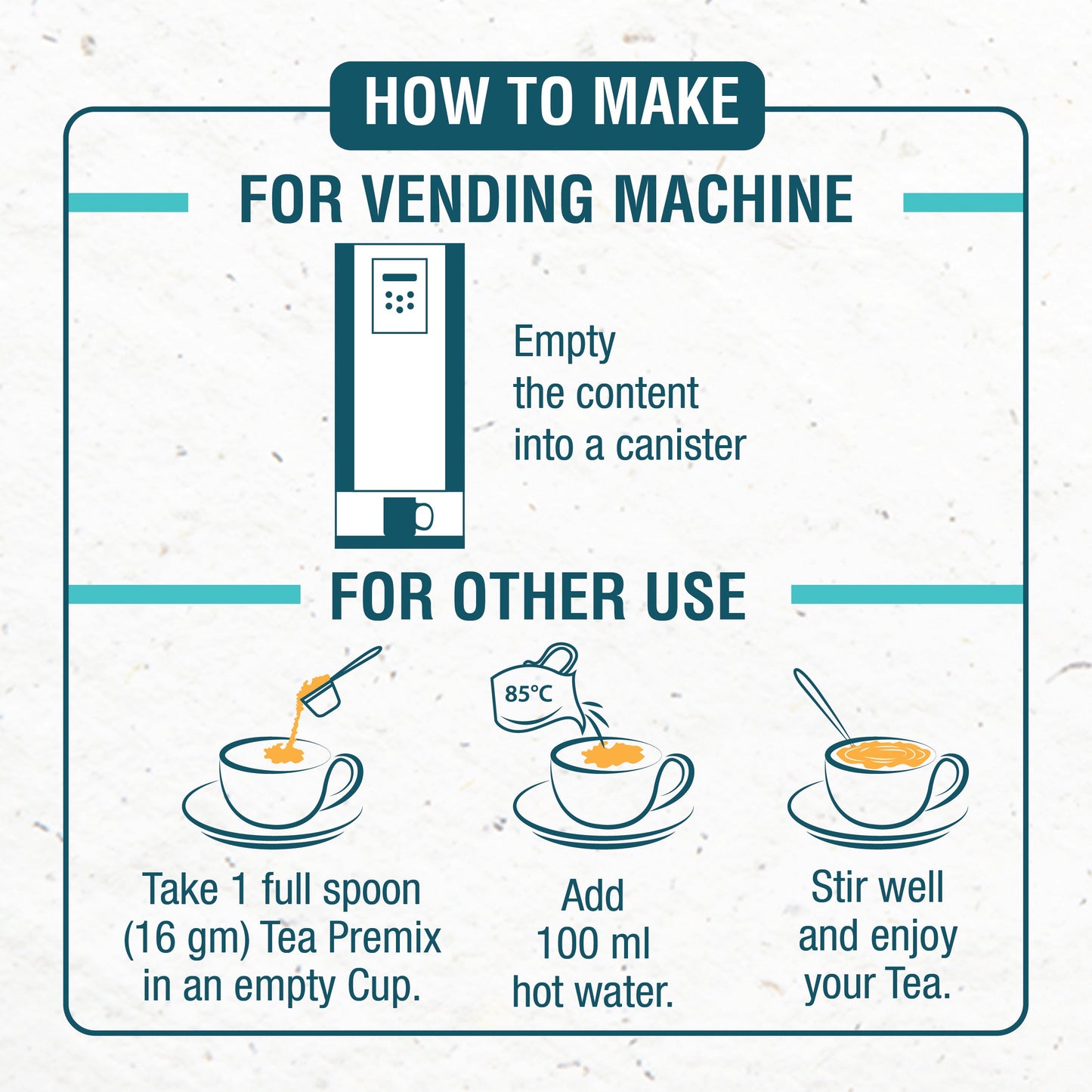 HOW TO MAKE

FOR VENDING MACHINE

Empty the content into a canister

FOR OTHER USE

85°C

Take 1 full spoon (16 gm) Tea Premix in an empty Cup.

Add 100 ml hot water.

Stir well and enjoy your Tea.